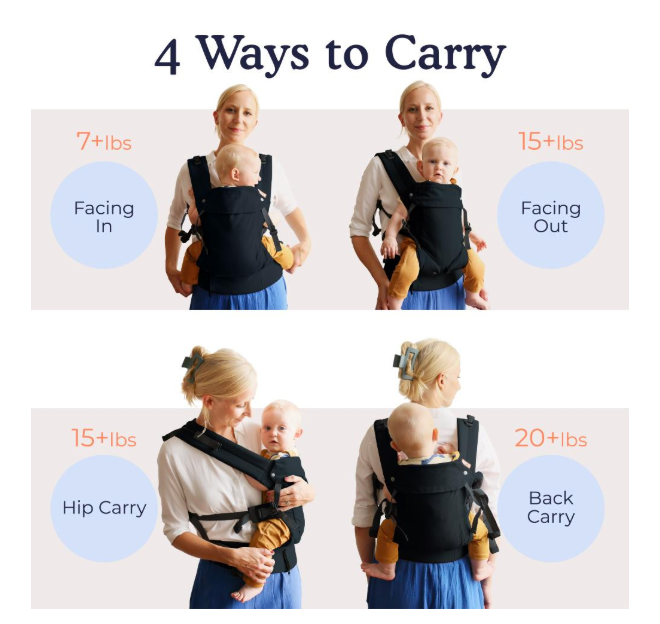 4 Ways to Carry

7+lbs

Facing In

15+lbs

Facing Out

15+lbs

Hip Carry

20+lbs

Back Carry